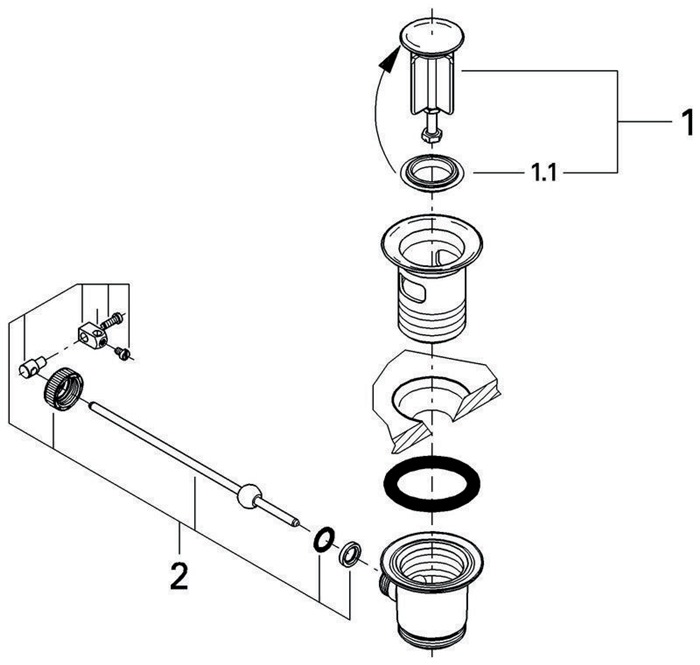 1
1.1
2